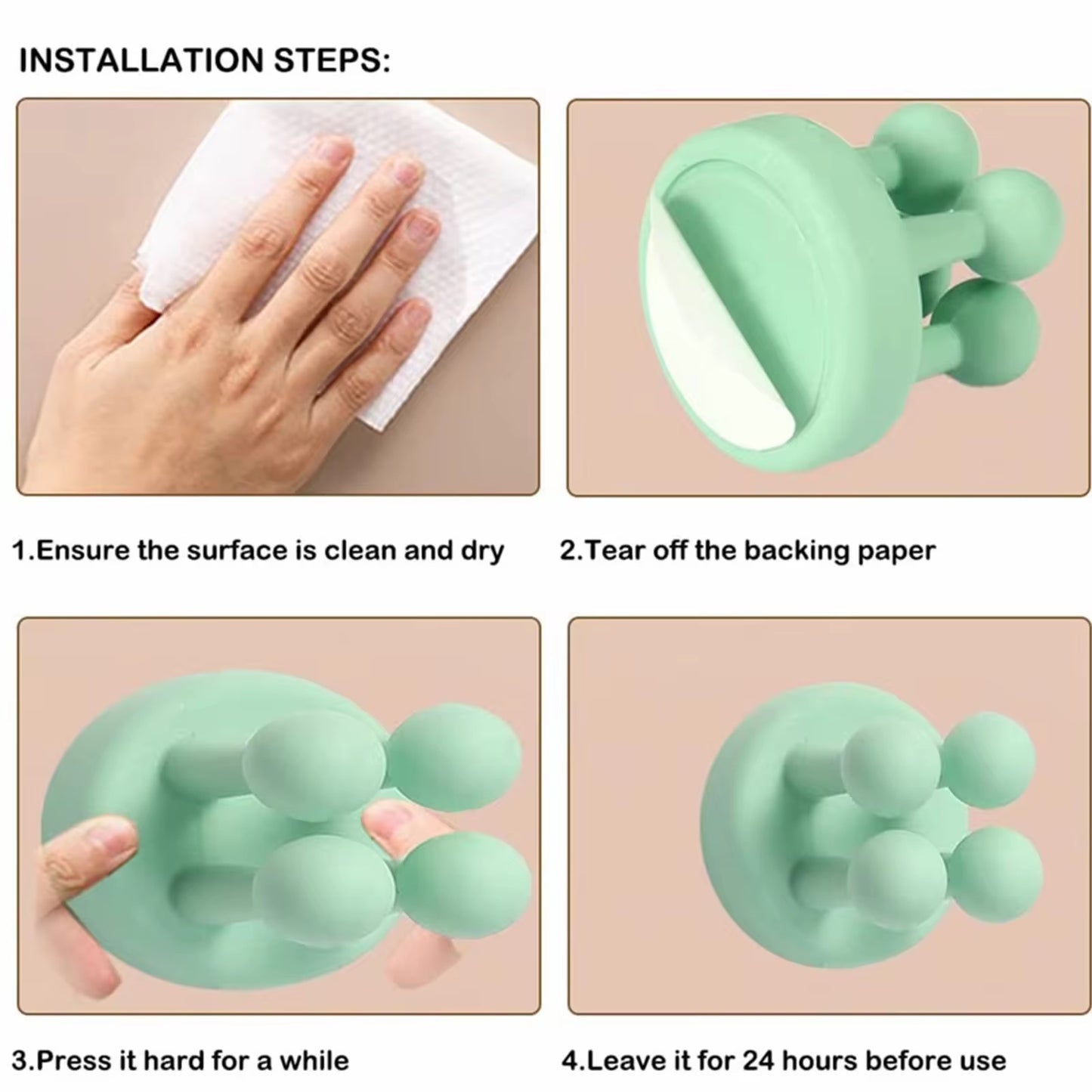 INSTALLATION STEPS:

1.Ensure the surface is clean and dry

2.Tear off the backing paper

3.Press it hard for a while

4.Leave it for 24 hours before use