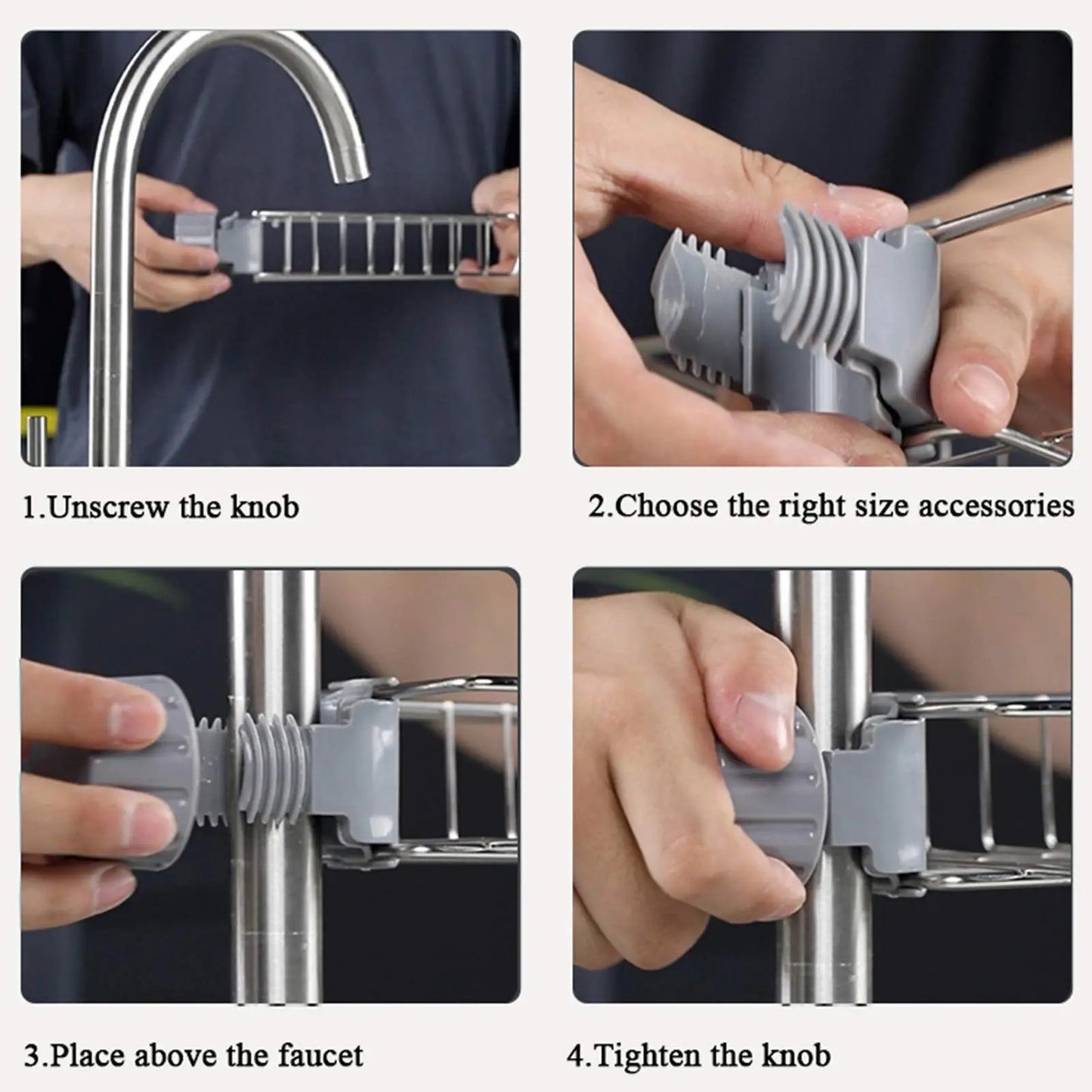 1.Unscrew the knob

2.Choose the right size accessories

3.Place above the faucet

4.Tighten the knob